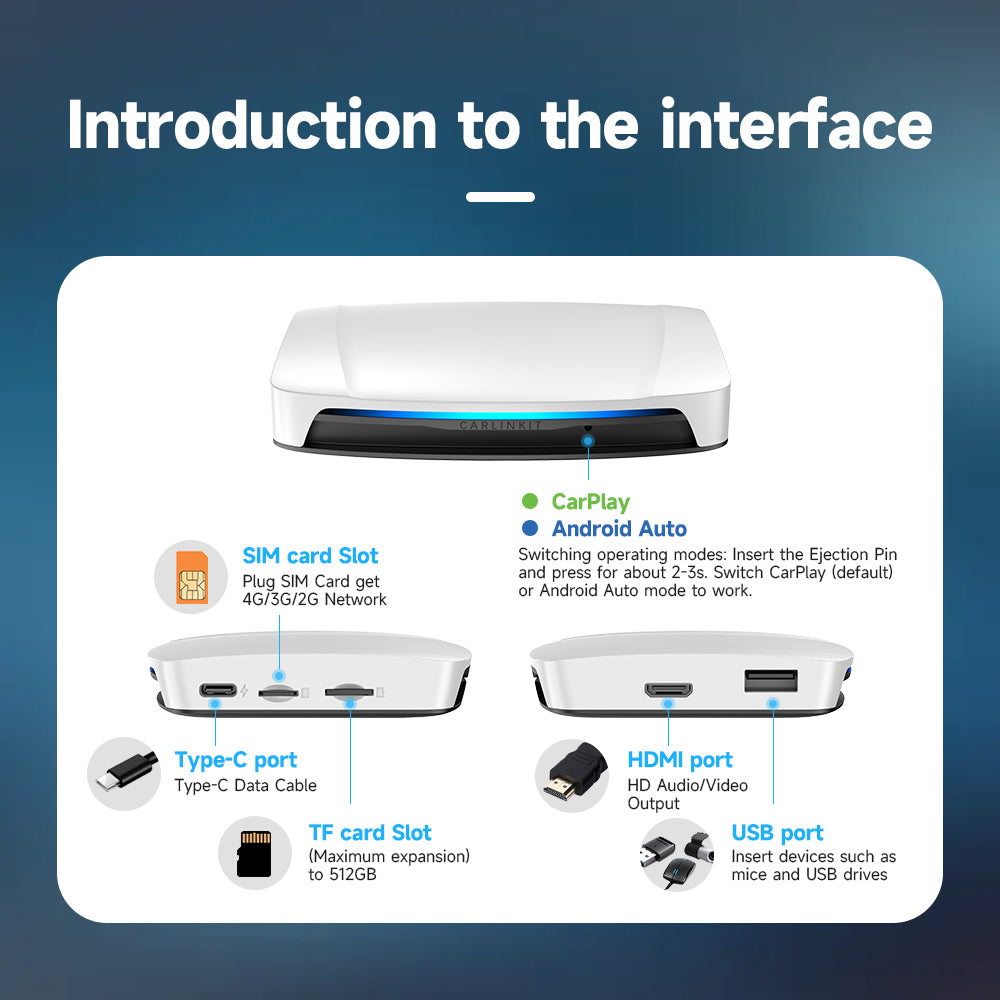 Introduction to the interface

CARLINKIT

CarPlay
Android Auto
Switching operating modes: Insert the Ejection Pin and press for about 2-3s. Switch CarPlay (default) or Android Auto mode to work.

SIM card Slot
Plug SIM Card get 4G/3G/2G Network

Type-C port
Type-C Data Cable

TF card Slot
(Maximum expansion) to 512GB

HDMI port
HD Audio/Video Output

USB port
Insert devices such as mice and USB drives